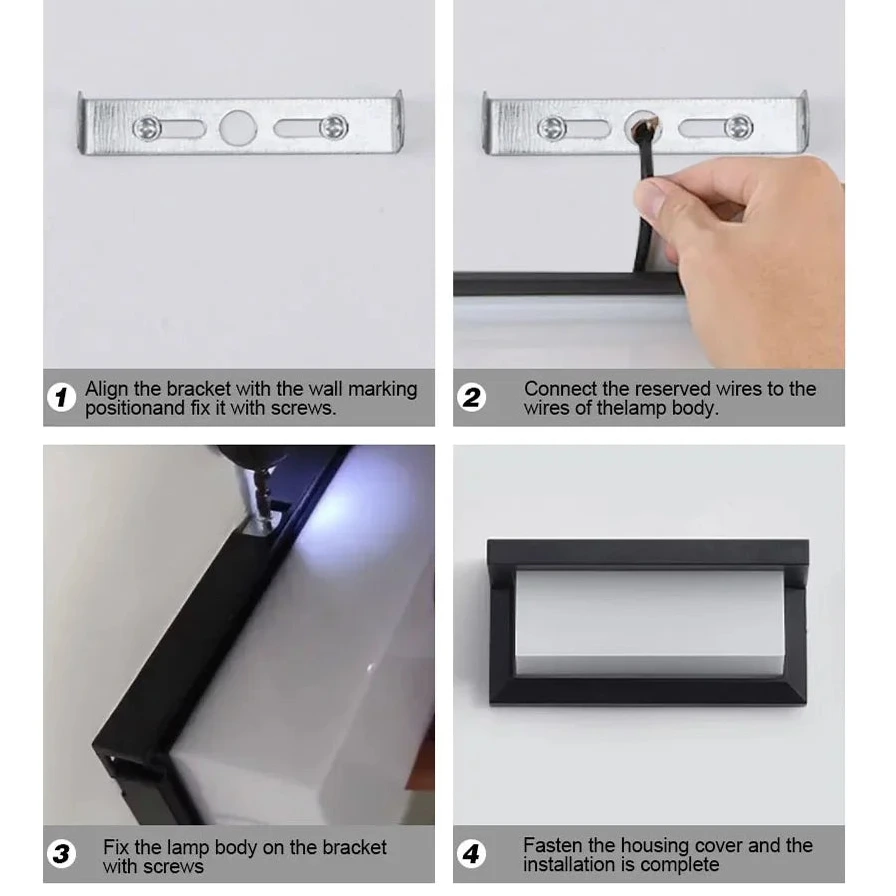 1 Align the bracket with the wall marking positionand fix it with screws.

2 Connect the reserved wires to the wires of thelamp body.

3 Fix the lamp body on the bracket with screws

4 Fasten the housing cover and the installation is complete